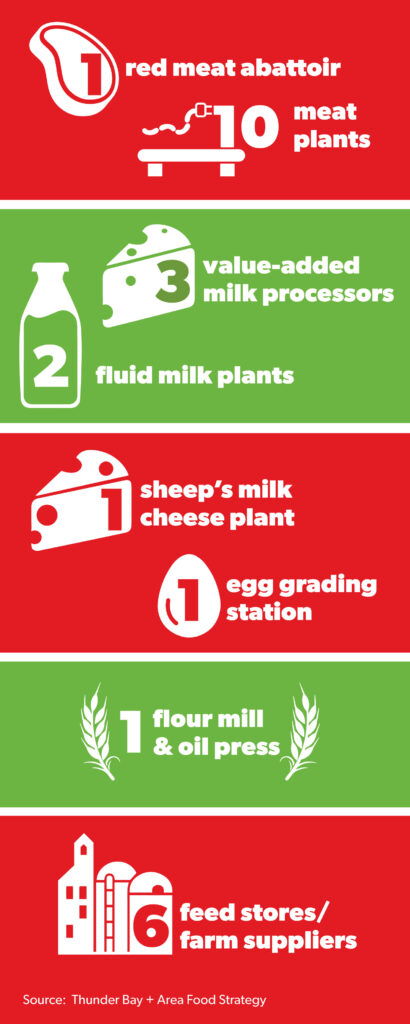 1 red meat abattoir

10 meat plants

3 value-added milk processors

2 fluid milk plants

1 sheep's milk cheese plant

1 egg grading station

1 flour mill & oil press

6 feed stores/ farm suppliers

Source: Thunder Bay + Area Food Strategy